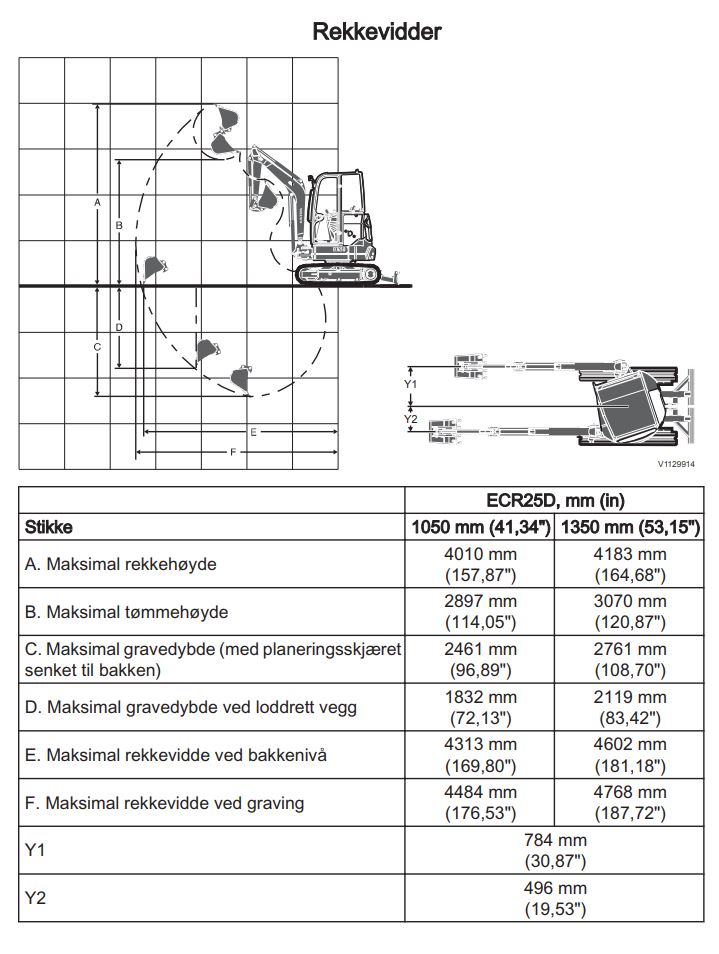 Rekkevidder

A
B
C
D
E
F

Y1
Y2

V1129914

| | ECR25D, mm (in) | |
|---|---|---|
| Stikke | 1050 mm (41,34") | 1350 mm (53,15") |
| A. Maksimal rekkehøyde | 4010 mm (157,87") | 4183 mm (164,68") |
| B. Maksimal tømmehøyde | 2897 mm (114,05") | 3070 mm (120,87") |
| C. Maksimal gravedybde (med planeringsskjæret senket til bakken) | 2461 mm (96,89") | 2761 mm (108,70") |
| D. Maksimal gravedybde ved loddrett vegg | 1832 mm (72,13") | 2119 mm (83,42") |
| E. Maksimal rekkevidde ved bakkenivå | 4313 mm (169,80") | 4602 mm (181,18") |
| F. Maksimal rekkevidde ved graving | 4484 mm (176,53") | 4768 mm (187,72") |
| Y1 | 784 mm (30,87") | |
| Y2 | 496 mm (19,53") | |